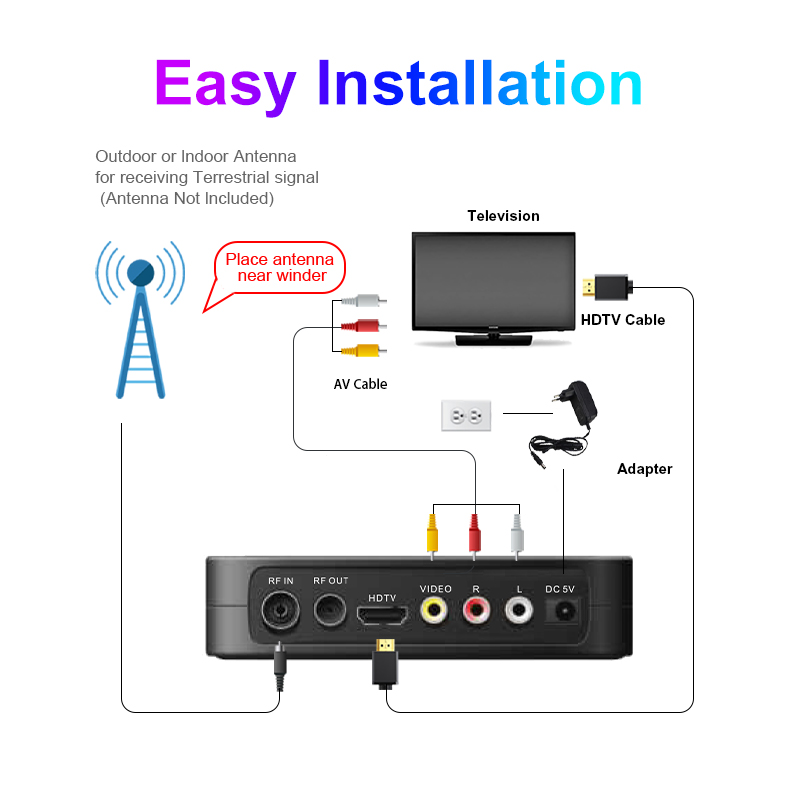 Easy Installation

Outdoor or Indoor Antenna
for receiving Terrestrial signal
(Antenna Not Included)

Place antenna
near winder

Television

HDTV Cable

AV Cable

Adapter

RF IN
RF OUT
HDTV
VIDEO
R
L
DC 5V