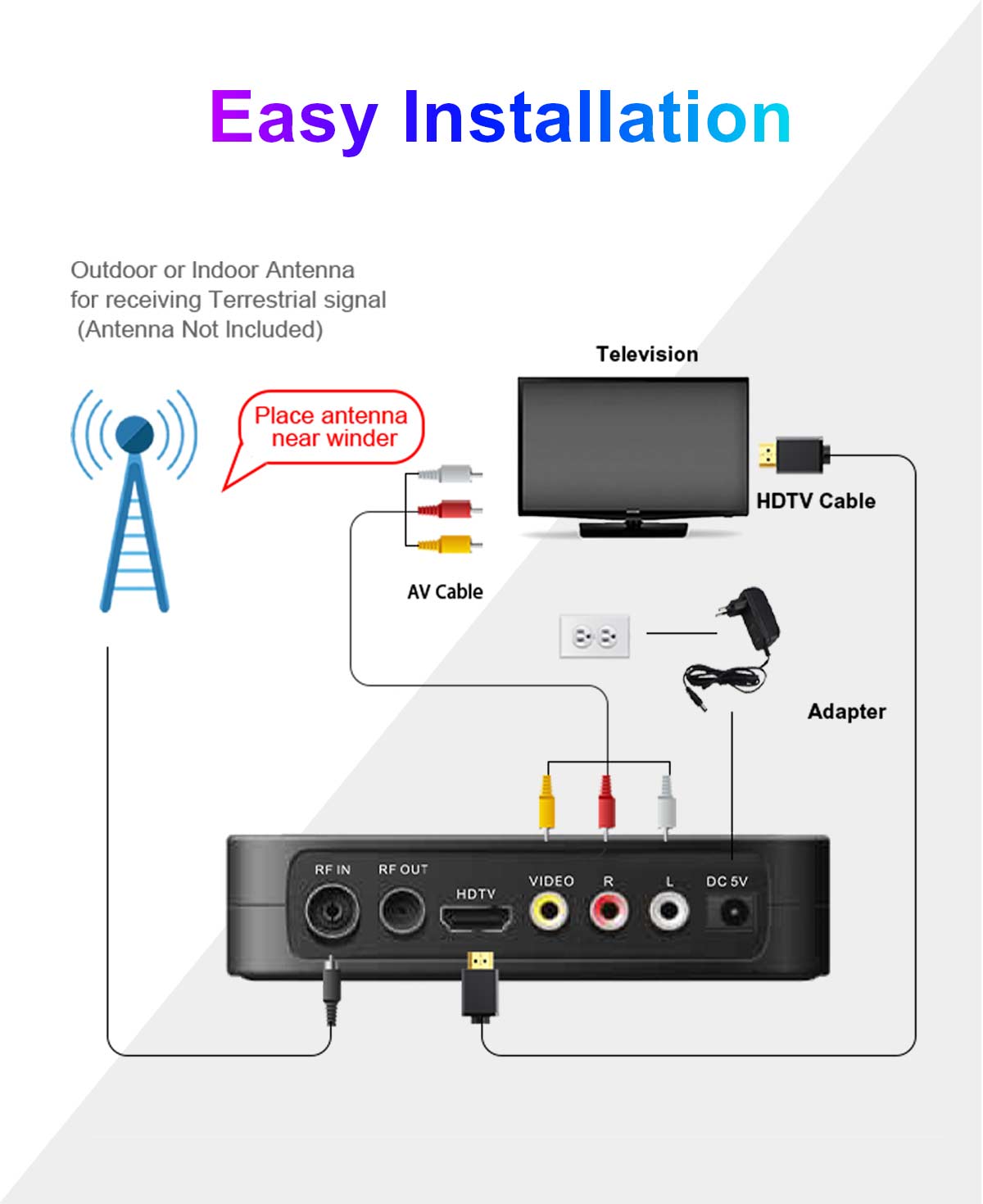 Easy Installation

Outdoor or Indoor Antenna for receiving Terrestrial signal (Antenna Not Included)

Place antenna near winder

Television

HDTV Cable

AV Cable

Adapter

RF IN

RF OUT

HDTV

VIDEO

R

L

DC 5V