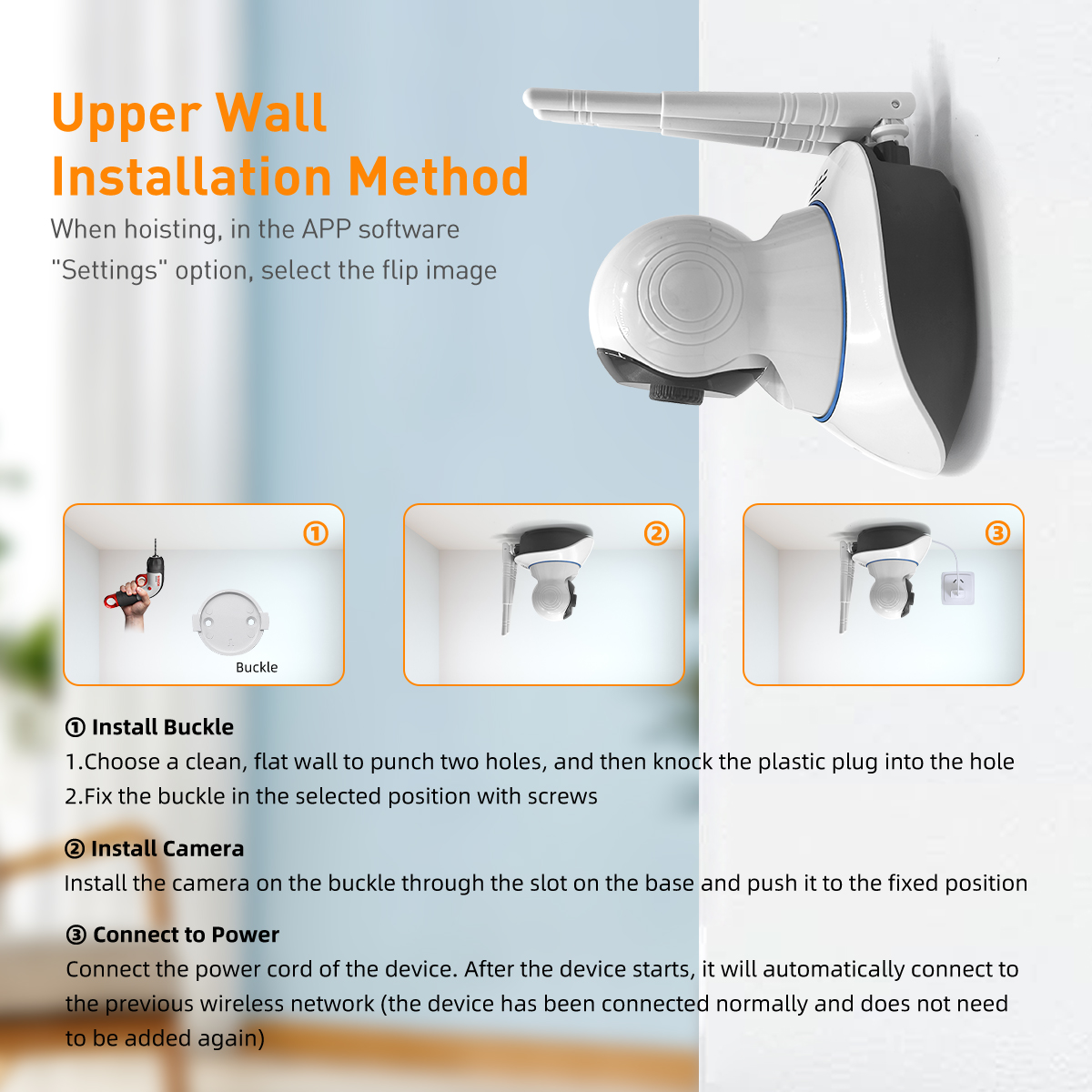 Upper Wall Installation Method

When hoisting, in the APP software "Settings" option, select the flip image

①

Buckle

②

③

① Install Buckle
1.Choose a clean, flat wall to punch two holes, and then knock the plastic plug into the hole
2.Fix the buckle in the selected position with screws

② Install Camera
Install the camera on the buckle through the slot on the base and push it to the fixed position

③ Connect to Power
Connect the power cord of the device. After the device starts, it will automatically connect to the previous wireless network (the device has been connected normally and does not need to be added again)